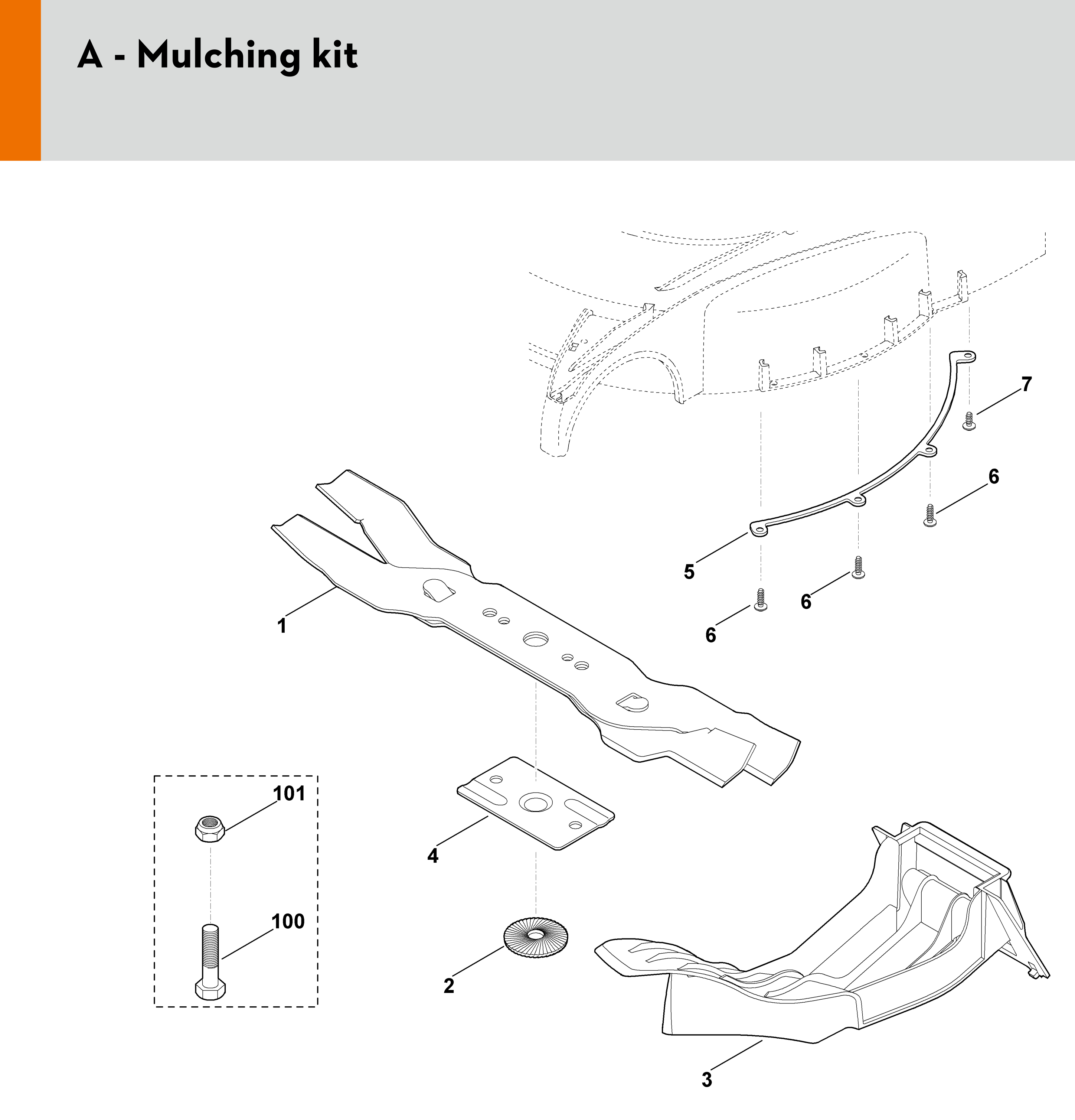 A - Mulching kit

7
6
5
6
6
1
101
4
100
2
3